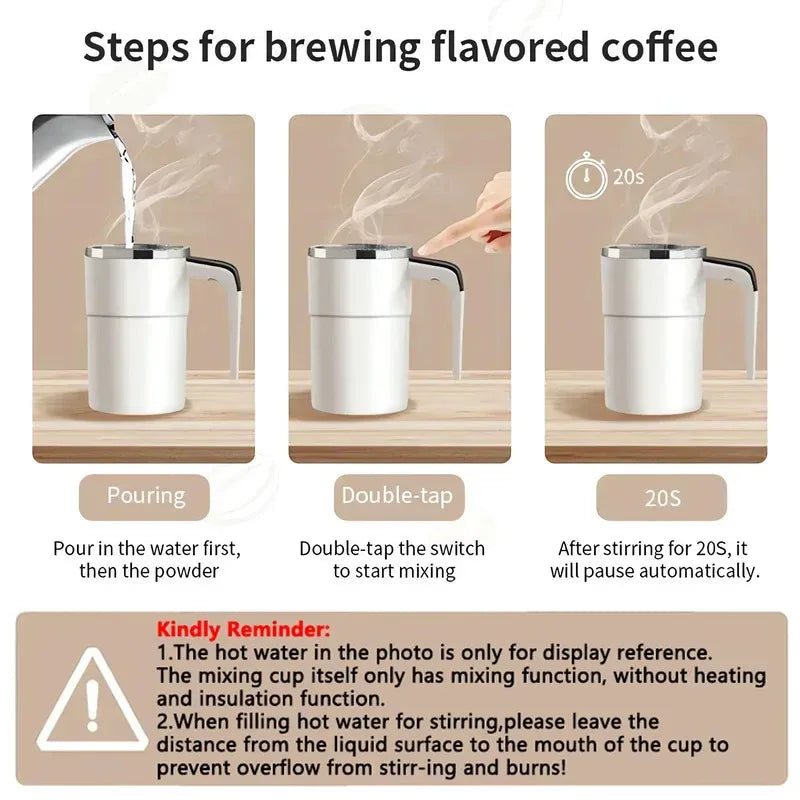 Steps for brewing flavored coffee

20s

Pouring

Pour in the water first, then the powder

Double-tap

Double-tap the switch to start mixing

20S

After stirring for 20S, it will pause automatically.

Kindly Reminder:
1.The hot water in the photo is only for display reference. The mixing cup itself only has mixing function, without heating and insulation function.
2.When filling hot water for stirring,please leave the distance from the liquid surface to the mouth of the cup to prevent overflow from stirr-ing and burns!